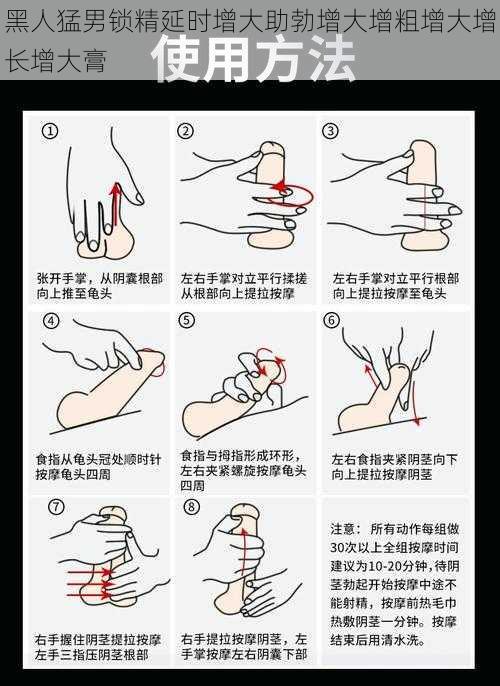 黑人猛男锁精延时增大助勃增大增粗增大增长增大膏

使用方法

①
张开手掌，从阴囊根部向上推至龟头

②
左右手掌对立平行揉搓从根部向上提拉按摩

③
左右手掌对立平行根部向上提拉按摩至龟头

④
食指从龟头冠处顺时针按摩龟头四周

⑤
食指与拇指形成环形，左右夹紧螺旋按摩龟头四周

⑥
左右食指夹紧阴茎向下向上提拉按摩阴茎

⑦
右手握住阴茎提拉按摩左手三指压阴茎根部

⑧
右手提拉按摩阴茎，左手掌按摩左右阴囊下部

注意：所有动作每组做30次以上全组按摩时间建议为10-20分钟，待阴茎勃起开始按摩中途不能射精，按摩前热毛巾热敷阴茎一分钟。按摩结束后用清水洗。